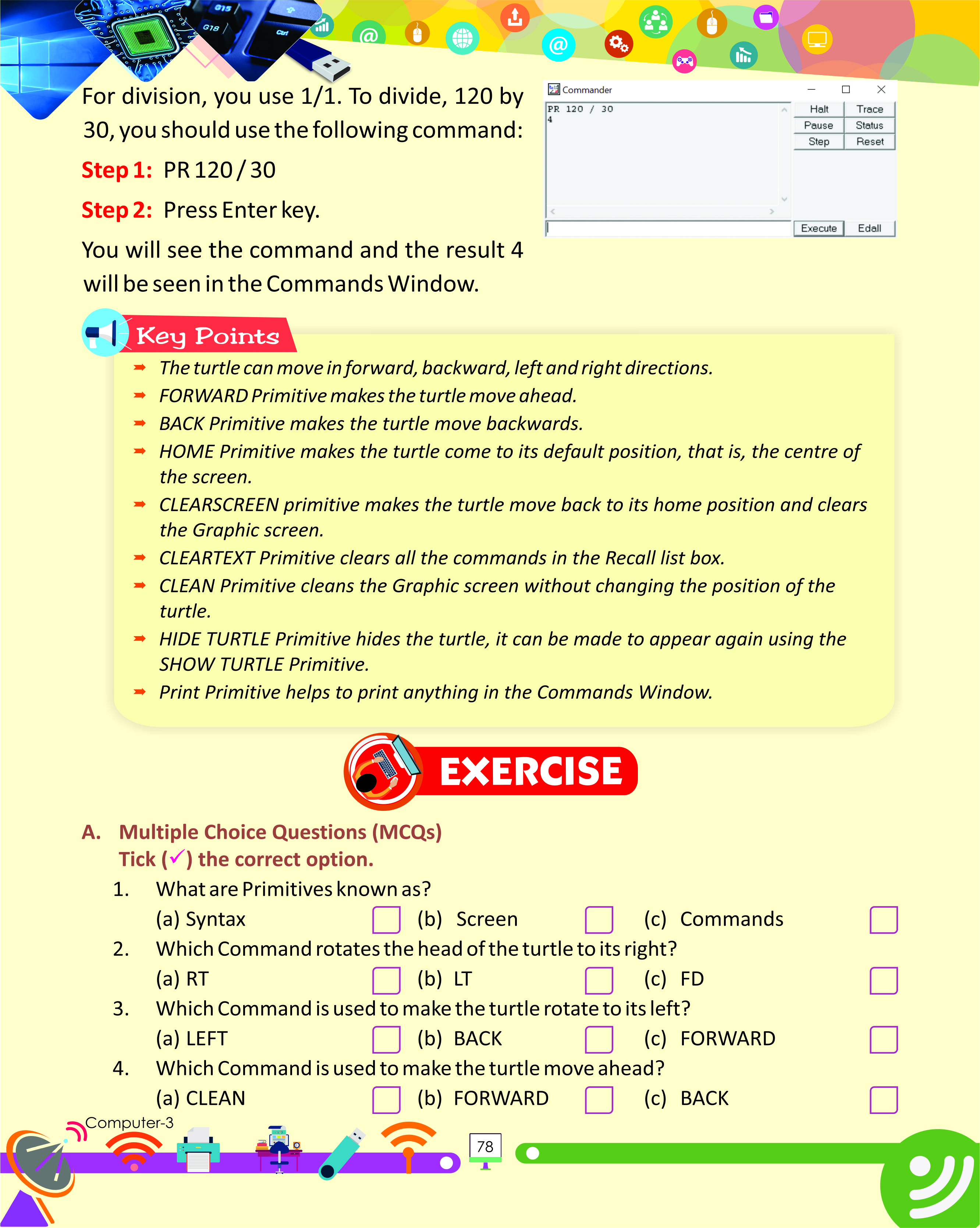 For division, you use 1/1. To divide, 120 by 30, you should use the following command:

Step 1: PR 120 / 30

Step 2: Press Enter key.

You will see the command and the result 4 will be seen in the Commands Window.

Commander

PR 120 / 30
4

Halt Trace
Pause Status
Step Reset

Execute Edall

Key Points

➡ The turtle can move in forward, backward, left and right directions.
➡ FORWARD Primitive makes the turtle move ahead.
➡ BACK Primitive makes the turtle move backwards.
➡ HOME Primitive makes the turtle come to its default position, that is, the centre of the screen.
➡ CLEARSCREEN primitive makes the turtle move back to its home position and clears the Graphic screen.
➡ CLEARTEXT Primitive clears all the commands in the Recall list box.
➡ CLEAN Primitive cleans the Graphic screen without changing the position of the turtle.
➡ HIDE TURTLE Primitive hides the turtle, it can be made to appear again using the SHOW TURTLE Primitive.
➡ Print Primitive helps to print anything in the Commands Window.

EXERCISE

A. Multiple Choice Questions (MCQs)
Tick (✓) the correct option.

1. What are Primitives known as?
(a) Syntax (b) Screen (c) Commands

2. Which Command rotates the head of the turtle to its right?
(a) RT (b) LT (c) FD

3. Which Command is used to make the turtle rotate to its left?
(a) LEFT (b) BACK (c) FORWARD

4. Which Command is used to make the turtle move ahead?
(a) CLEAN (b) FORWARD (c) BACK

Computer-3

78